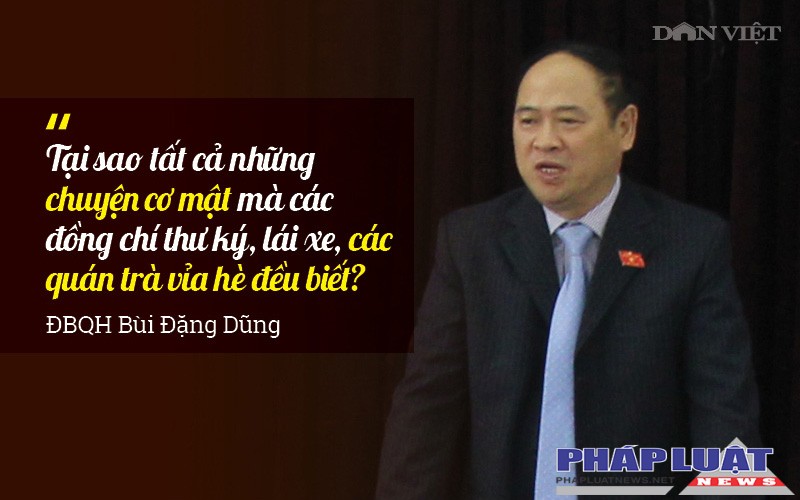 DÂN VIỆT

"

Tại sao tất cả những chuyện cơ mật mà các đồng chí thư ký, lái xe, các quán trà vỉa hè đều biết?

ĐBQH Bùi Đặng Dũng

PHÁP LUẬT
PHAPLUATNEWS.NET
NEWS